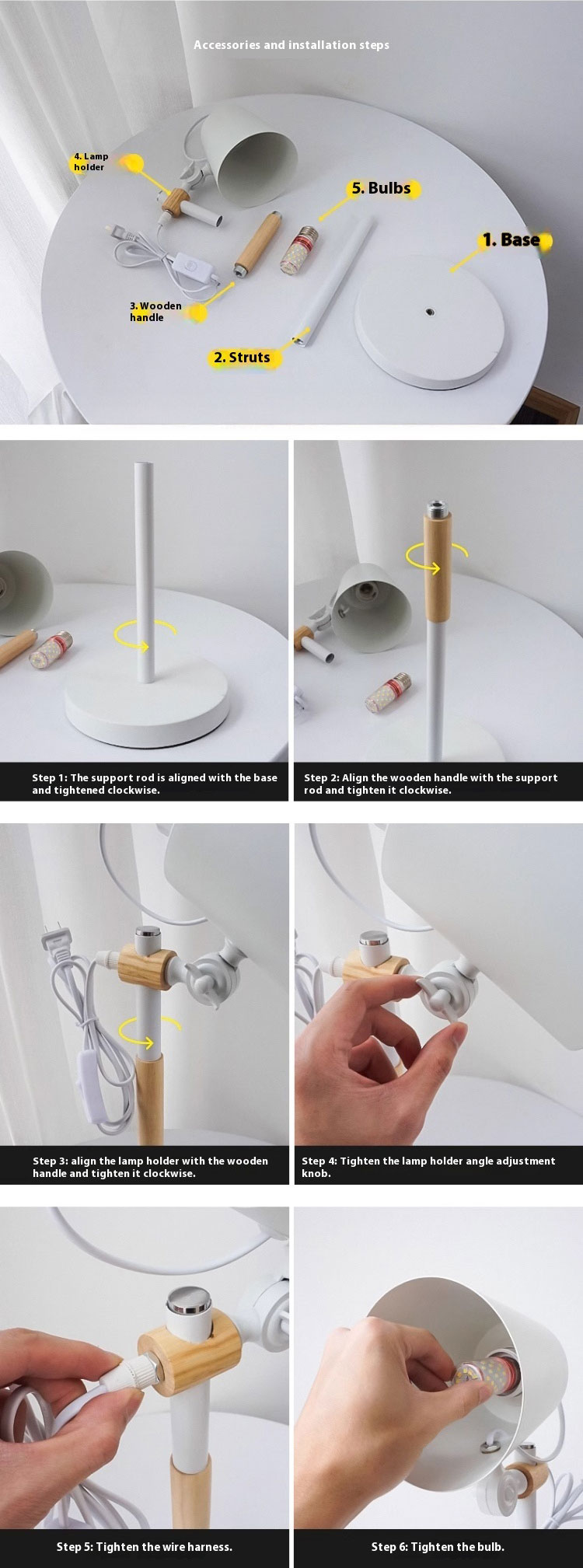 Accessories and installation steps

4. Lamp holder

5. Bulbs

1. Base

3. Wooden handle

2. Struts

Step 1: The support rod is aligned with the base and tightened clockwise.

Step 2: Align the wooden handle with the support rod and tighten it clockwise.

Step 3: align the lamp holder with the wooden handle and tighten it clockwise.

Step 4: Tighten the lamp holder angle adjustment knob.

Step 5: Tighten the wire harness.

Step 6: Tighten the bulb.